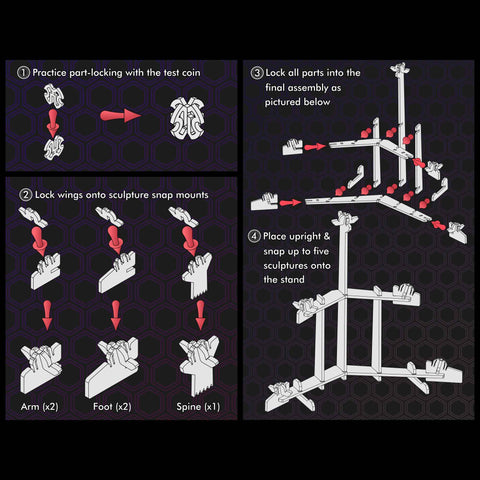 ① Practice part-locking with the test coin

② Lock wings onto sculpture snap mounts

Arm (x2)

Foot (x2)

Spine (x1)

③ Lock all parts into the final assembly as pictured below

④ Place upright & snap up to five sculptures onto the stand