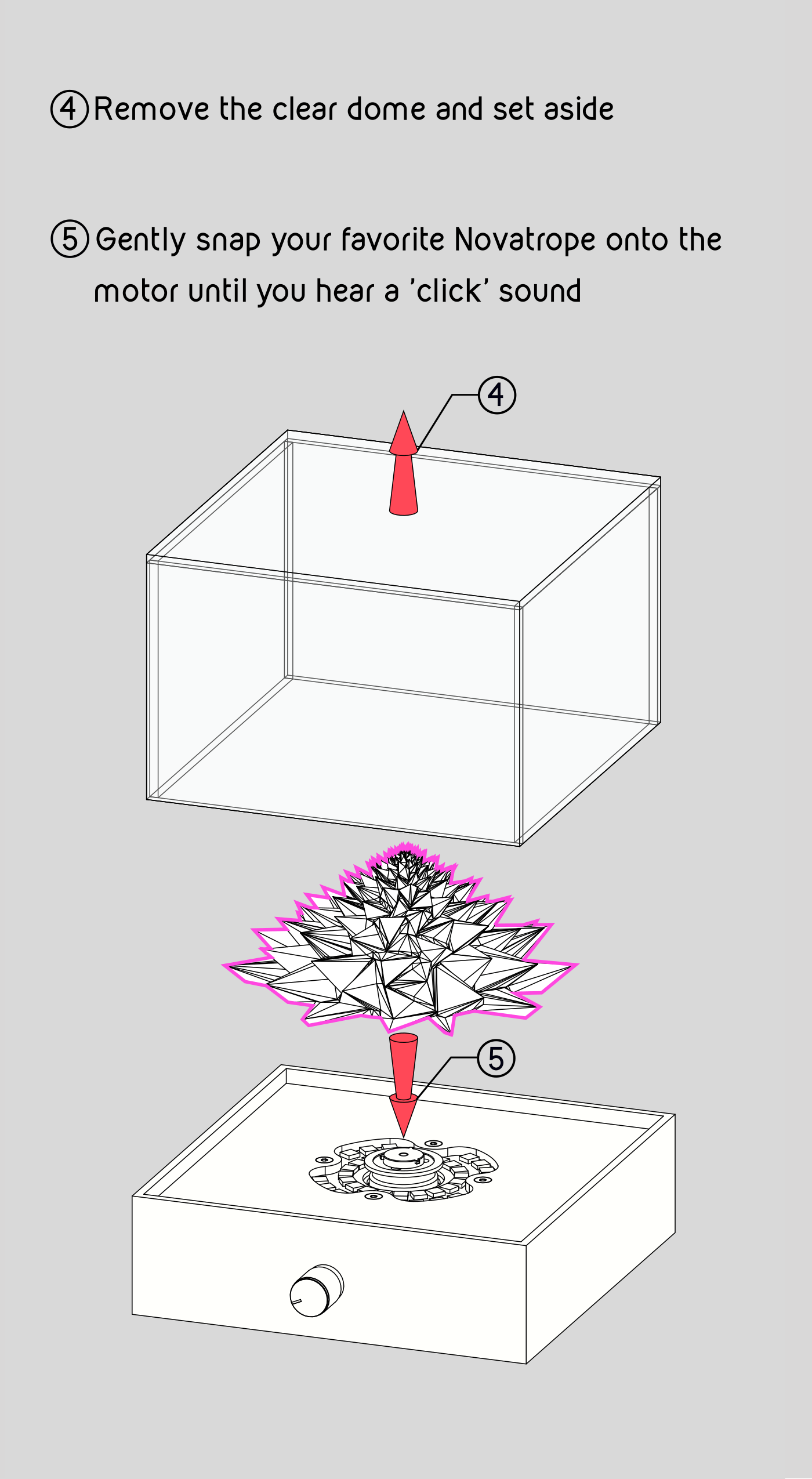 ④ Remove the clear dome and set aside

⑤ Gently snap your favorite Novatrope onto the motor until you hear a 'click' sound

④

⑤