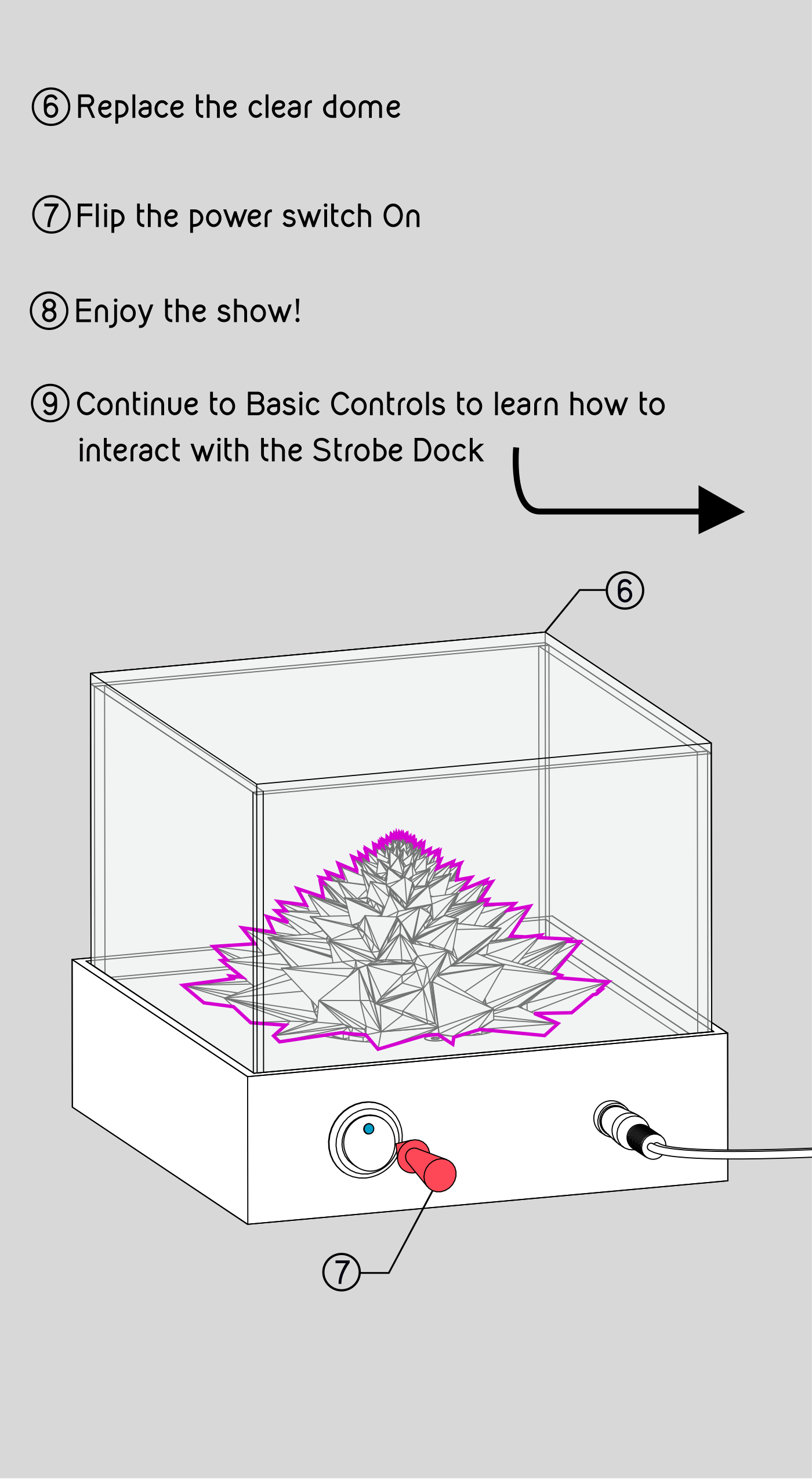 ⑥ Replace the clear dome

⑦ Flip the power switch On

⑧ Enjoy the show!

⑨ Continue to Basic Controls to learn how to interact with the Strobe Dock

⑥

⑦