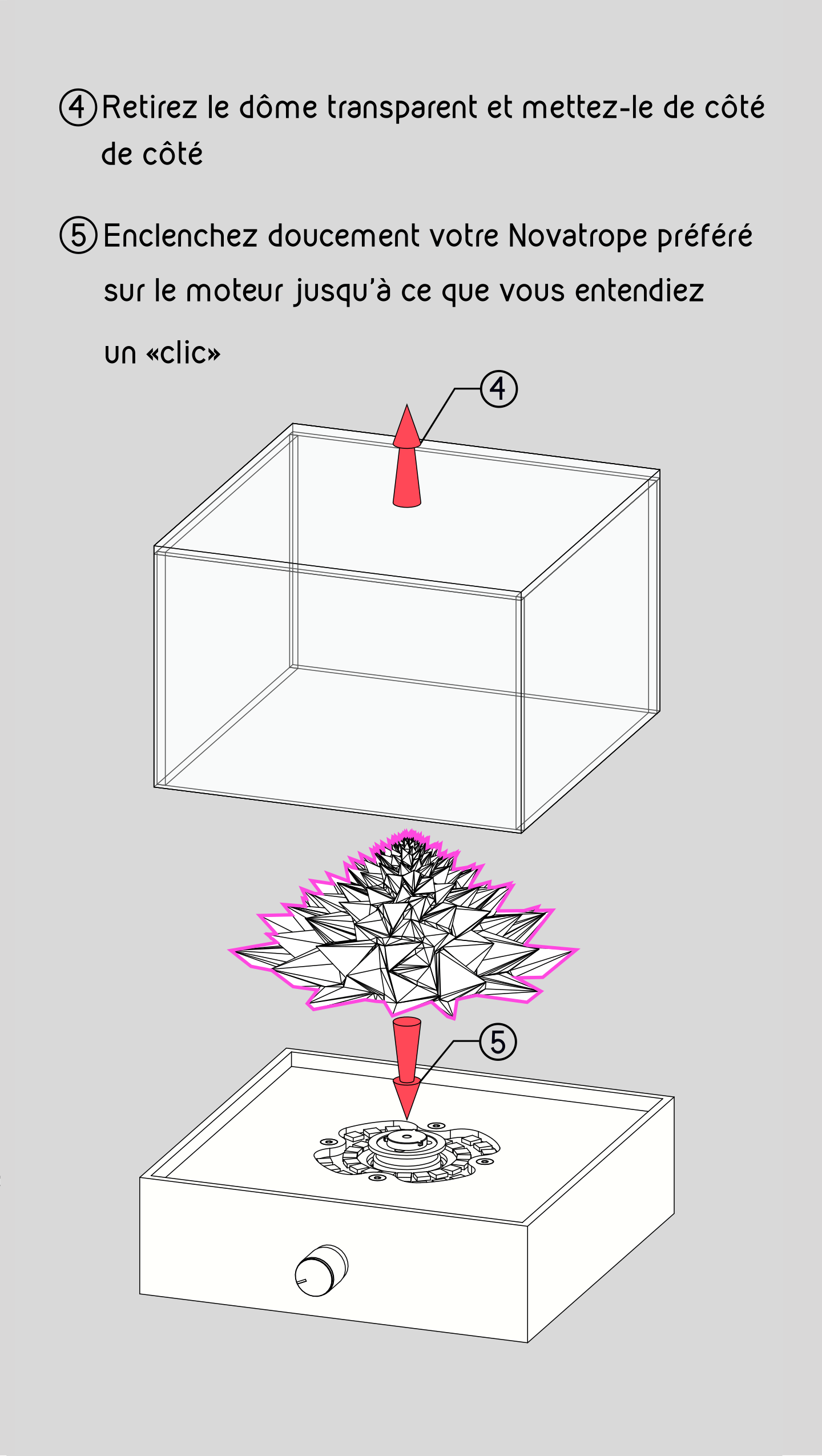 ④ Retirez le dôme transparent et mettez-le de côté de côté

⑤ Enclenchez doucement votre Novatrope préféré sur le moteur jusqu'à ce que vous entendiez un «clic»

④

⑤