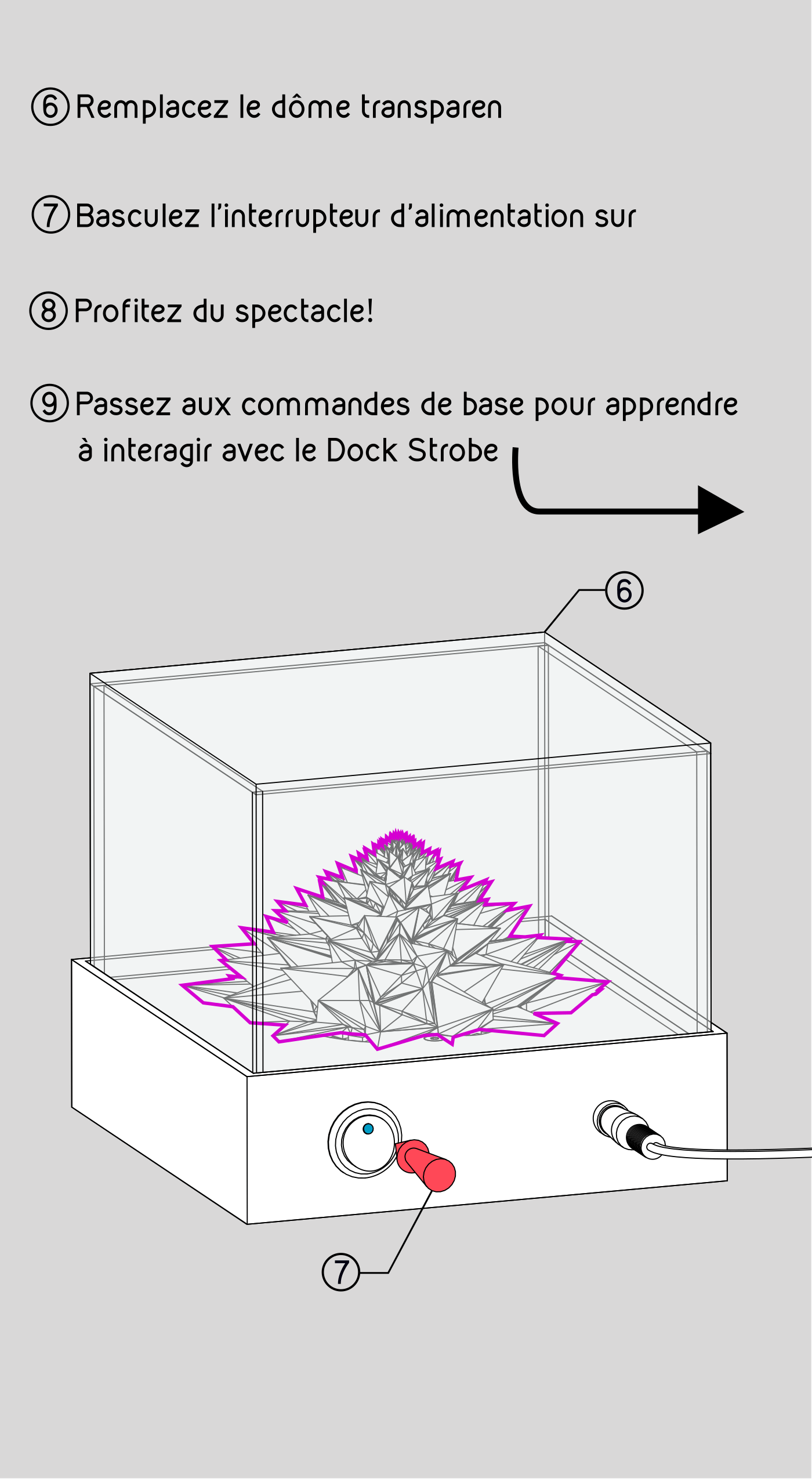 ⑥ Remplacez le dôme transparen

⑦ Basculez l'interrupteur d'alimentation sur

⑧ Profitez du spectacle!

⑨ Passez aux commandes de base pour apprendre à interagir avec le Dock Strobe

⑥

⑦