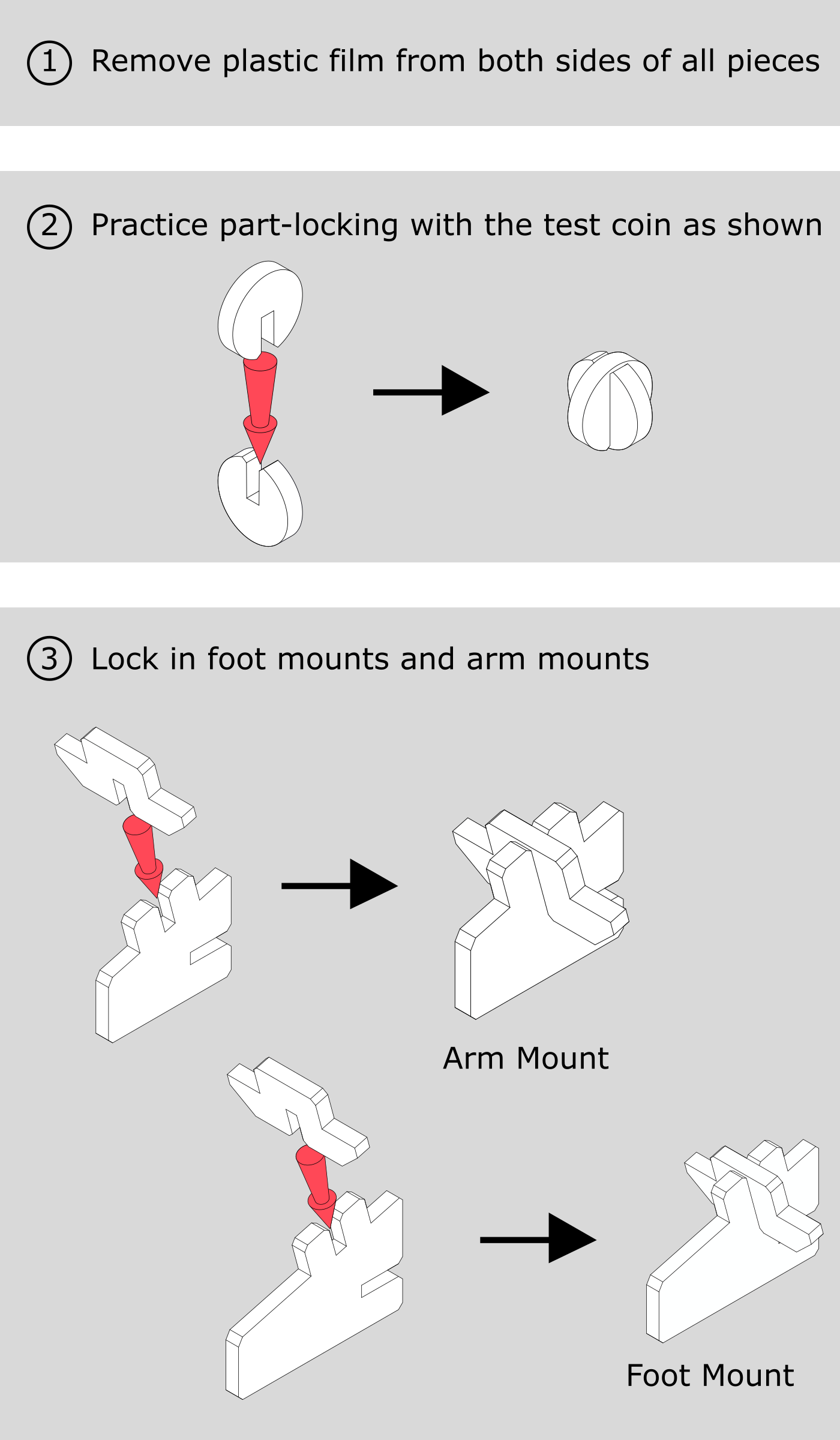 ① Remove plastic film from both sides of all pieces

② Practice part-locking with the test coin as shown

③ Lock in foot mounts and arm mounts

Arm Mount

Foot Mount