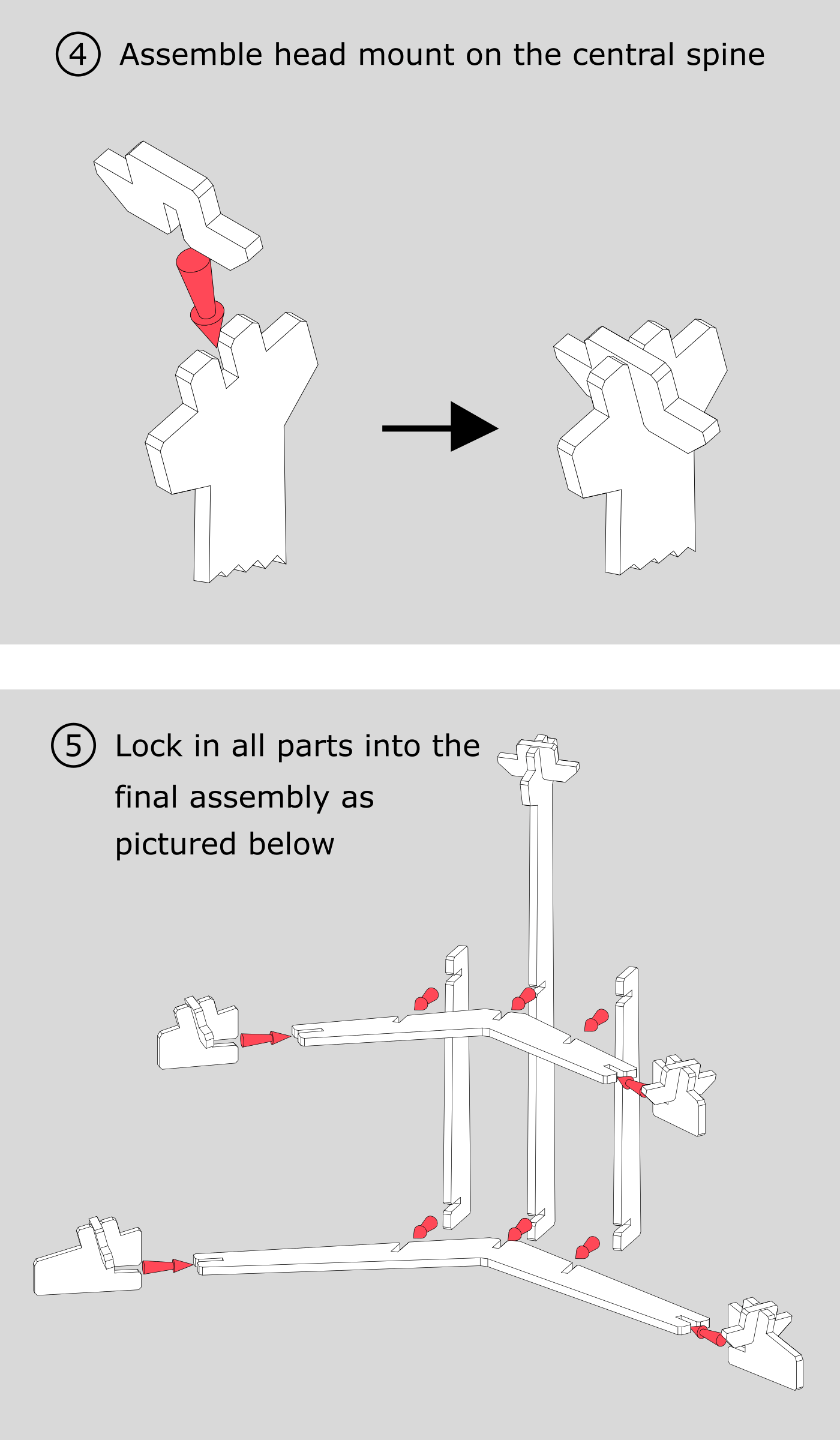 4 Assemble head mount on the central spine

5 Lock in all parts into the final assembly as pictured below